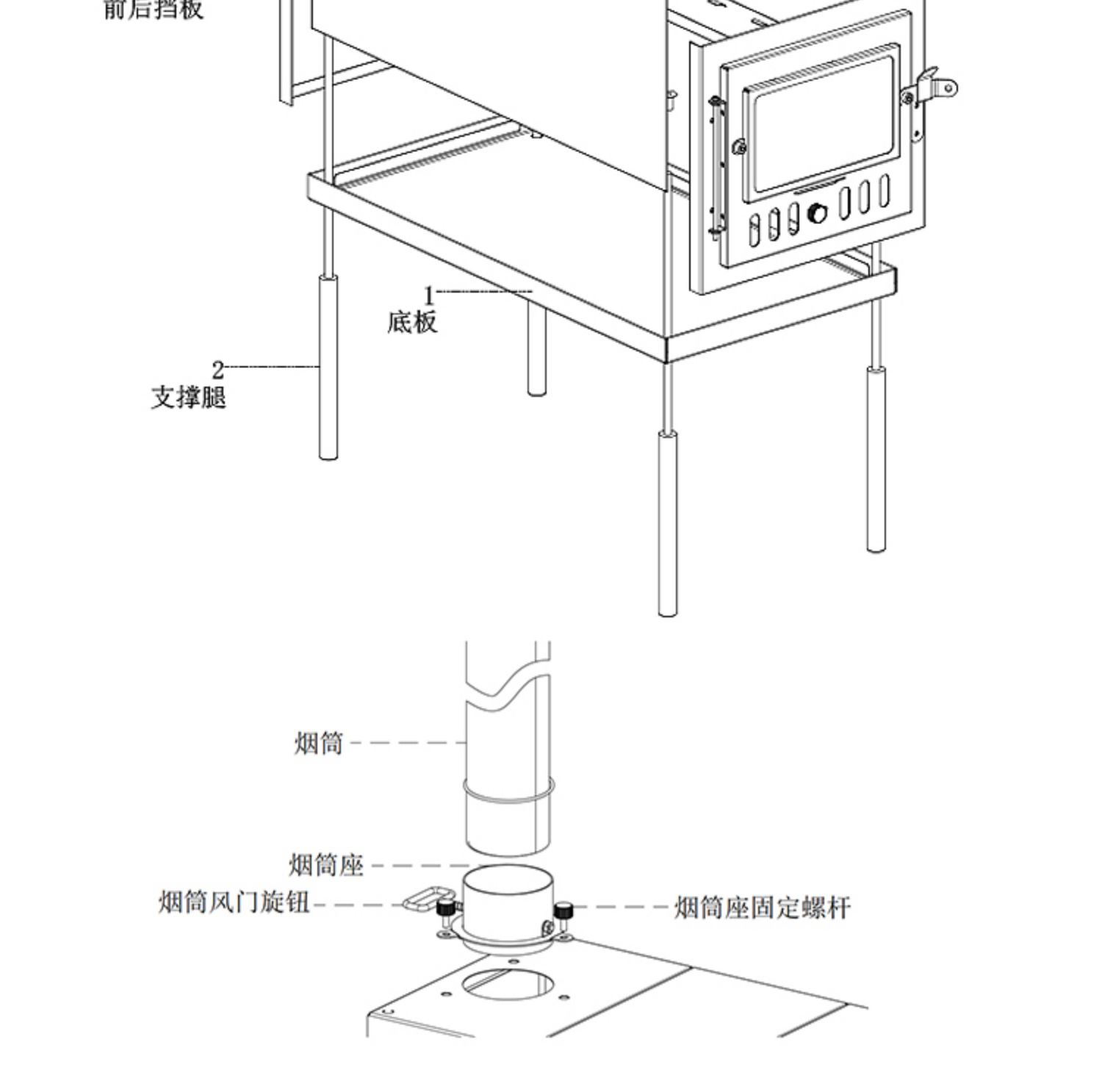 前后挡板

1
底板

2
支撑腿

烟筒

烟筒座

烟筒风门旋钮

烟筒座固定螺杆