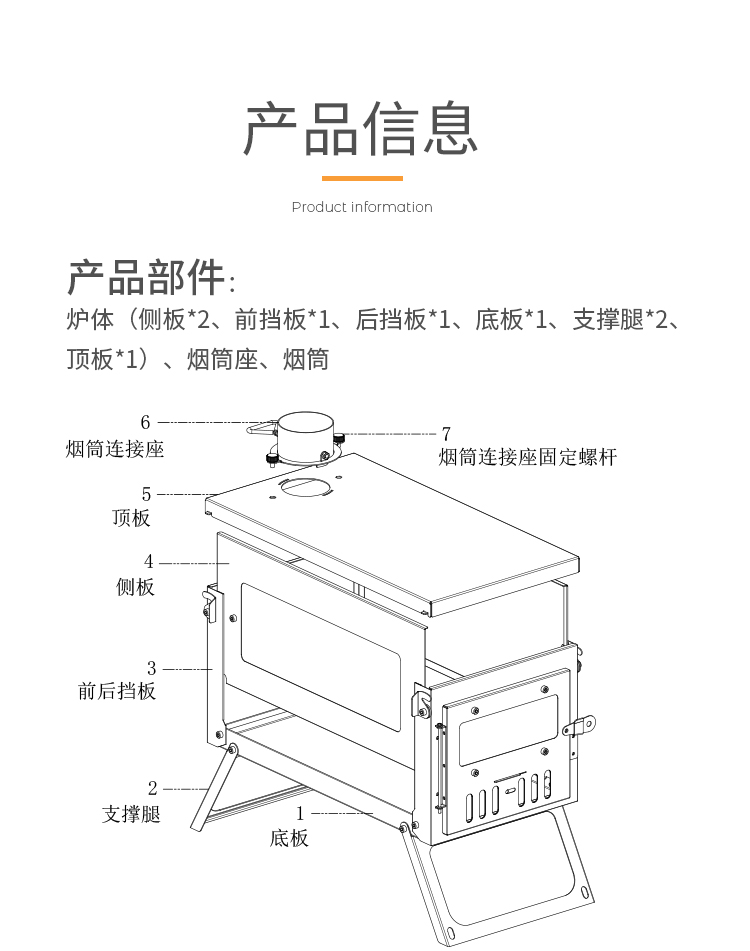 产品信息

Product information

产品部件:

炉体（侧板*2、前挡板*1、后挡板*1、底板*1、支撑腿*2、顶板*1）、烟筒座、烟筒

6
烟筒连接座

7
烟筒连接座固定螺杆

5
顶板

4
侧板

3
前后挡板

2
支撑腿

1
底板